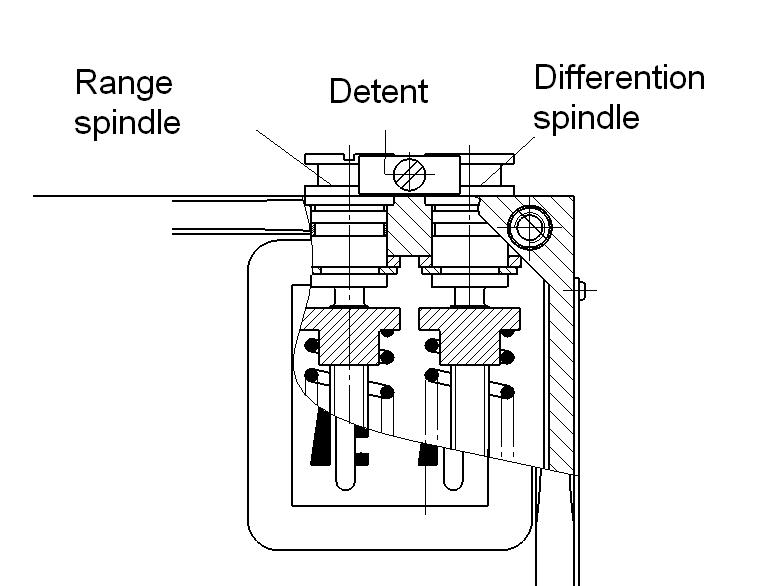 Range spindle

Detent

Differention spindle